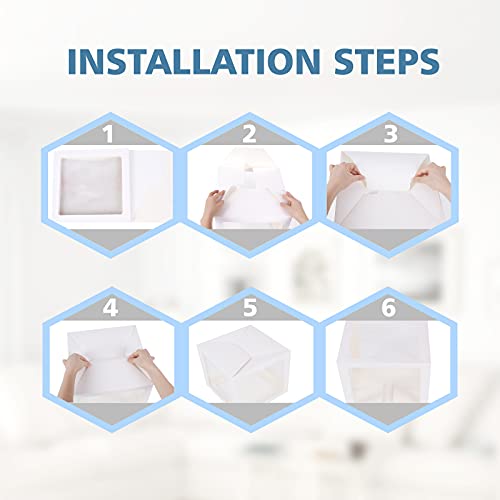 INSTALLATION STEPS

1

2

3

4

5

6