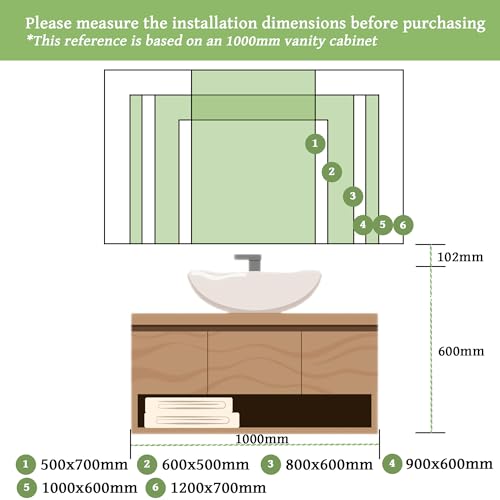 Please measure the installation dimensions before purchasing
*This reference is based on an 1000mm vanity cabinet

1
2
3
4 5 6

102mm

600mm

1000mm

1 500x700mm 2 600x500mm 3 800x600mm 4 900x600mm
5 1000x600mm 6 1200x700mm