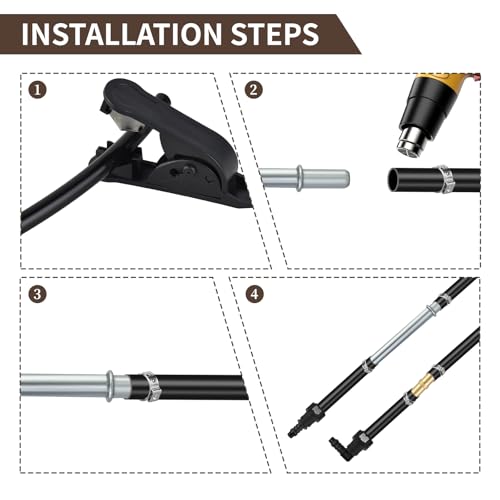 INSTALLATION STEPS

1

2

3

4