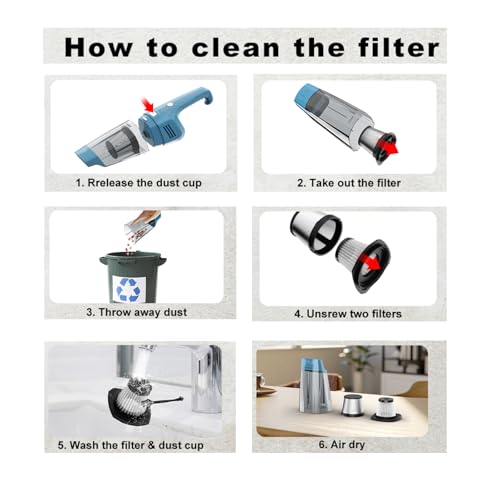 How to clean the filter

1. Rrelease the dust cup

2. Take out the filter

3. Throw away dust

4. Unsrew two filters

5. Wash the filter & dust cup

6. Air dry