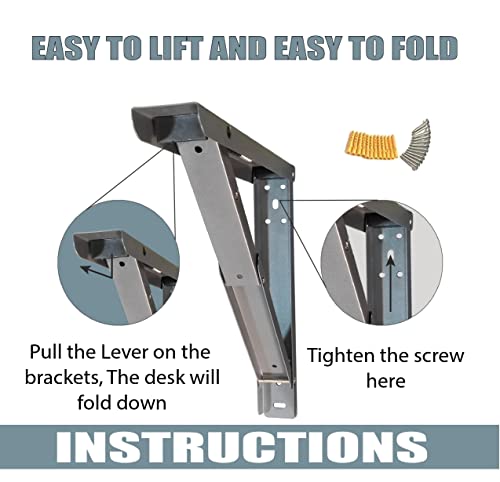 EASY TO LIFT AND EASY TO FOLD

Pull the Lever on the brackets, The desk will fold down

Tighten the screw here

INSTRUCTIONS