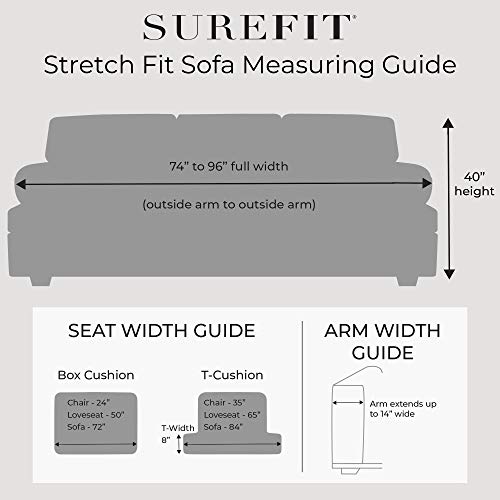 SUREFIT®
Stretch Fit Sofa Measuring Guide

74" to 96" full width
(outside arm to outside arm)

40" height

SEAT WIDTH GUIDE

Box Cushion
Chair - 24"
Loveseat - 50"
Sofa - 72"

T-Cushion
Chair - 35"
Loveseat - 65"
Sofa - 84"
T-Width 8"

ARM WIDTH GUIDE

Arm extends up to 14" wide