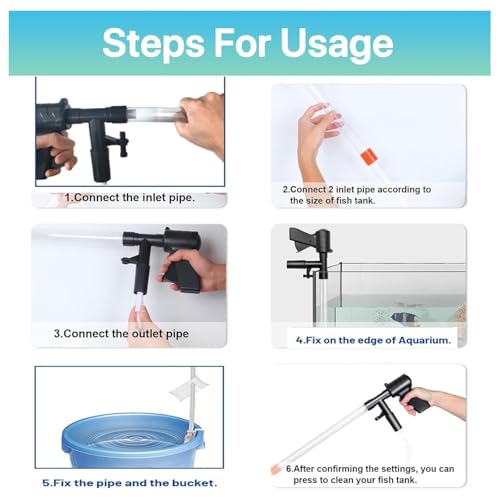 Steps For Usage

1.Connect the inlet pipe.

2.Connect 2 inlet pipe according to the size of fish tank.

3.Connect the outlet pipe

4.Fix on the edge of Aquarium.

5.Fix the pipe and the bucket.

6.After confirming the settings, you can press to clean your fish tank.