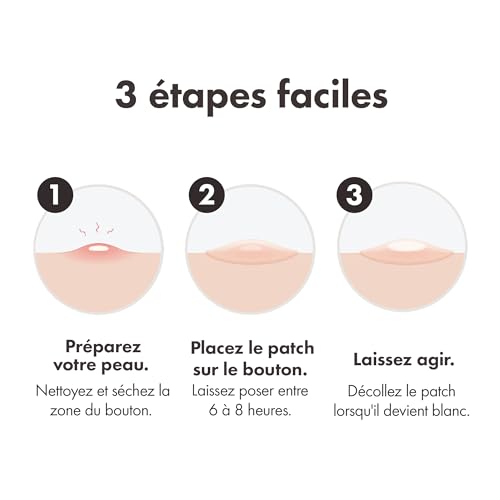 3 étapes faciles

1

Préparez votre peau.

Nettoyez et séchez la zone du bouton.

2

Placez le patch sur le bouton.

Laissez poser entre 6 à 8 heures.

3

Laissez agir.

Décollez le patch lorsqu'il devient blanc.