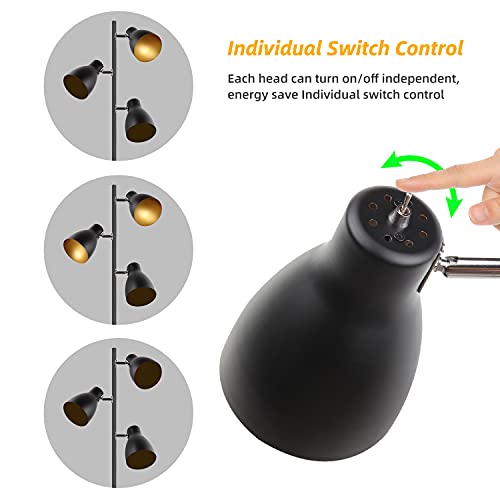 Individual Switch Control

Each head can turn on/off independent, energy save Individual switch control