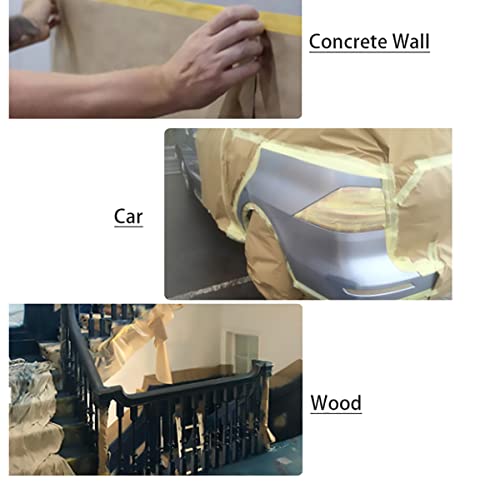 Concrete Wall

Car

Wood