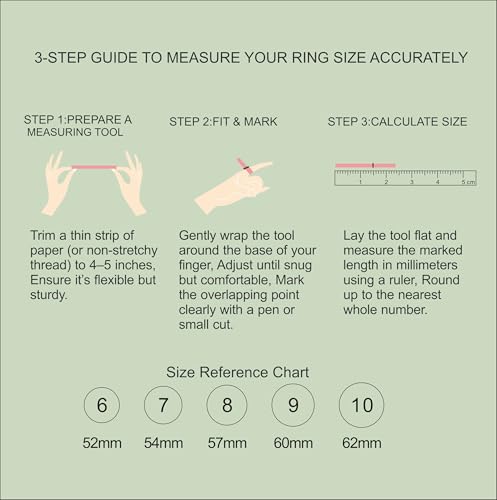 3-STEP GUIDE TO MEASURE YOUR RING SIZE ACCURATELY

STEP 1:PREPARE A MEASURING TOOL

Trim a thin strip of paper (or non-stretchy thread) to 4–5 inches, Ensure it's flexible but sturdy.

STEP 2:FIT & MARK

Gently wrap the tool around the base of your finger, Adjust until snug but comfortable, Mark the overlapping point clearly with a pen or small cut.

STEP 3:CALCULATE SIZE

1 2 3 4 5 cm

Lay the tool flat and measure the marked length in millimeters using a ruler, Round up to the nearest whole number.

Size Reference Chart

6 7 8 9 10

52mm 54mm 57mm 60mm 62mm