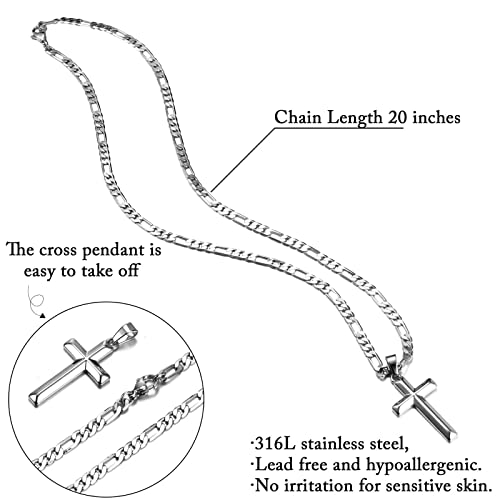 Chain Length 20 inches

The cross pendant is easy to take off

·316L stainless steel,
·Lead free and hypoallergenic.
·No irritation for sensitive skin.