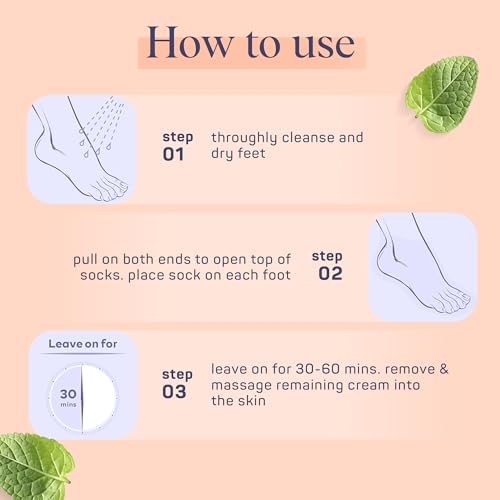 How to use

step 01 throughly cleanse and dry feet

pull on both ends to open top of socks. place sock on each foot step 02

Leave on for

30 mins

step 03 leave on for 30-60 mins. remove & massage remaining cream into the skin