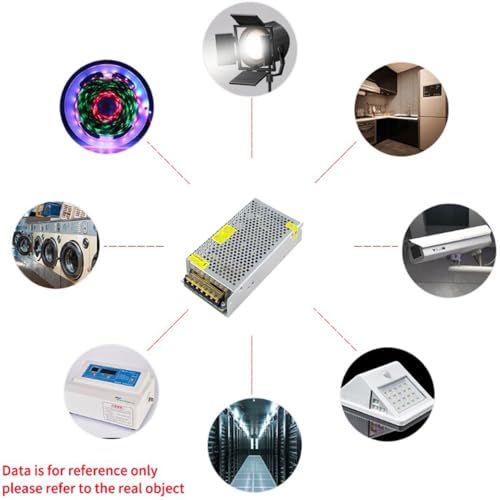 Data is for reference only
please refer to the real object