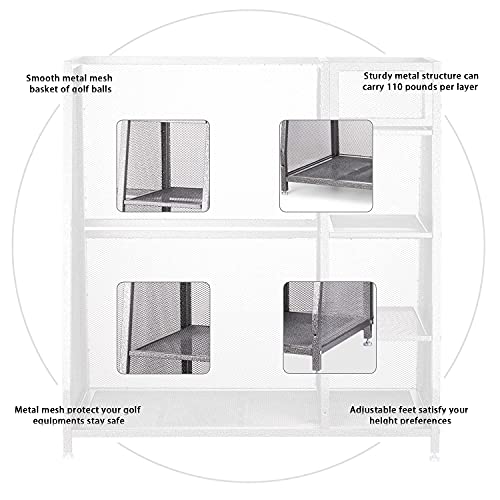 Smooth metal mesh basket of golf balls

Sturdy metal structure can carry 110 pounds per layer

Metal mesh protect your golf equipments stay safe

Adjustable feet satisfy your height preferences