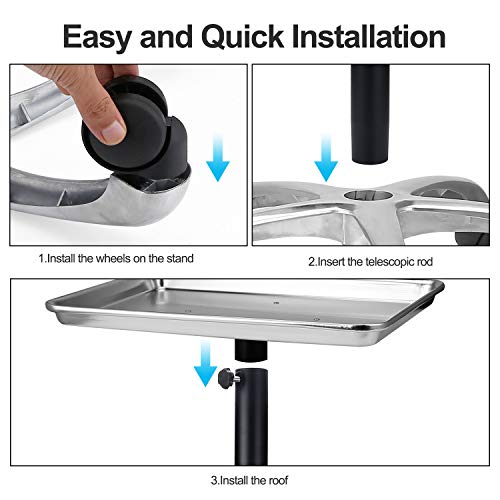 Easy and Quick Installation

1.Install the wheels on the stand

2.Insert the telescopic rod

3.Install the roof