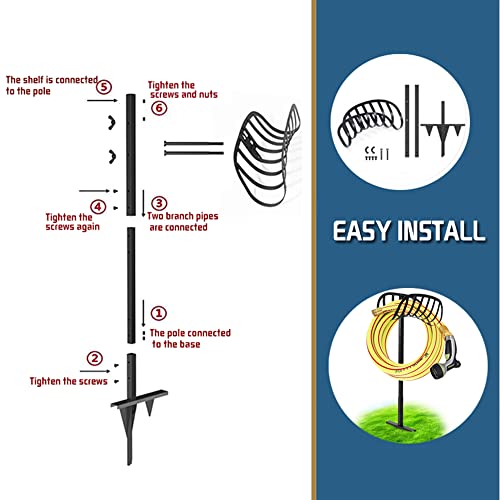 The shelf is connected to the pole ⑤

Tighten the screws and nuts ⑥

④ Tighten the screws again

③ Two branch pipes are connected

① The pole connected to the base

② Tighten the screws

EASY INSTALL