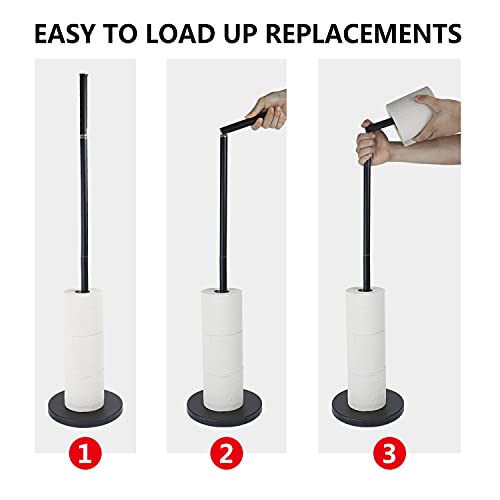 EASY TO LOAD UP REPLACEMENTS

1

2

3