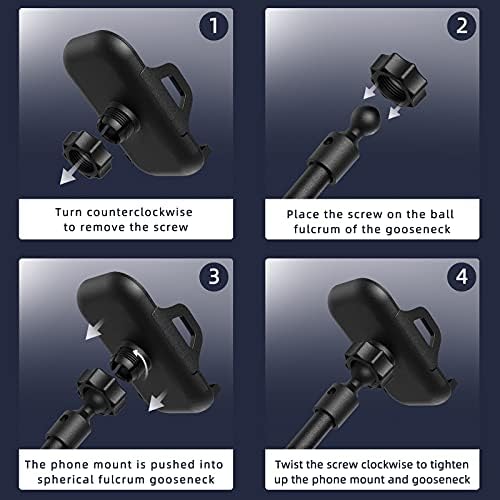 1

Turn counterclockwise to remove the screw

2

Place the screw on the ball fulcrum of the gooseneck

3

The phone mount is pushed into spherical fulcrum gooseneck

4

Twist the screw clockwise to tighten up the phone mount and gooseneck