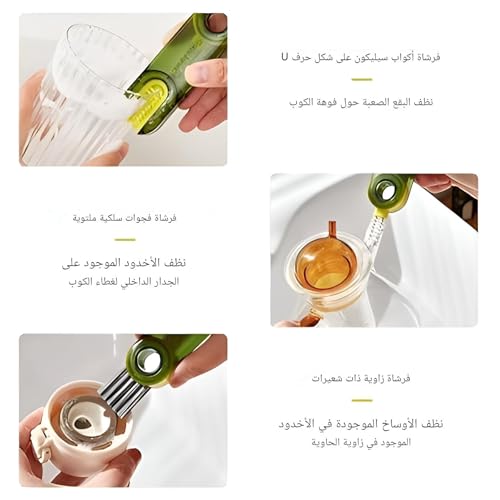 فرشاة أكواب سيليكون على شكل حرف U

نظف البقع الصعبة حول فوهة الكوب

فرشاة فجوات سلكية ملتوية

نظف الأخدود الموجود على الجدار الداخلي لغطاء الكوب

فرشاة زاوية ذات شعيرات

نظف الأوساخ الموجودة في الأخدود الموجود في زاوية الحاوية