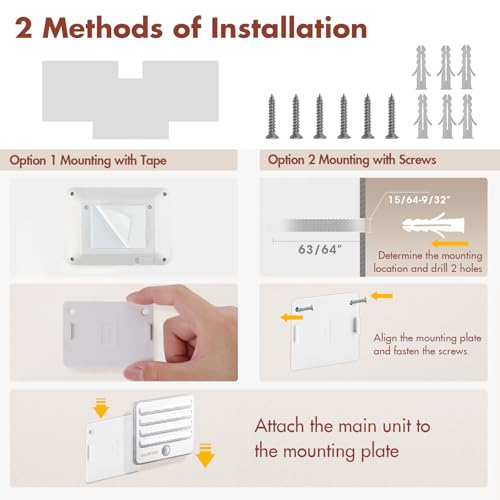 2 Methods of Installation

Option 1 Mounting with Tape

Option 2 Mounting with Screws

15/64-9/32"

63/64"

Determine the mounting location and drill 2 holes

Align the mounting plate and fasten the screws.

Attach the main unit to the mounting plate