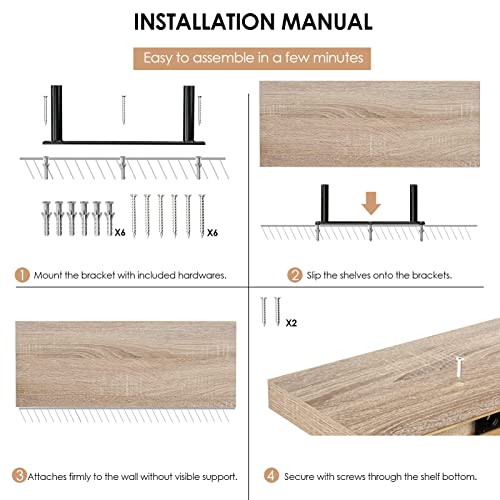 INSTALLATION MANUAL

Easy to assemble in a few minutes

X6

X6

1 Mount the bracket with included hardwares.

2 Slip the shelves onto the brackets.

X2

3 Attaches firmly to the wall without visible support.

4 Secure with screws through the shelf bottom.