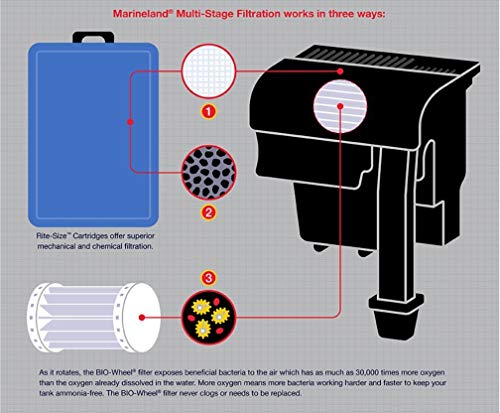 Marineland® Multi-Stage Filtration works in three ways:

1

2

Rite-Size™ Cartridges offer superior mechanical and chemical filtration.

3

As it rotates, the BIO-Wheel® filter exposes beneficial bacteria to the air which has as much as 30,000 times more oxygen than the oxygen already dissolved in the water. More oxygen means more bacteria working harder and faster to keep your tank ammonia-free. The BIO-Wheel® filter never clogs or needs to be replaced.