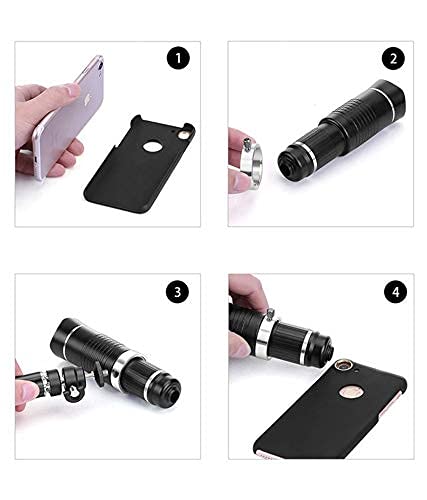 1

2

3

4