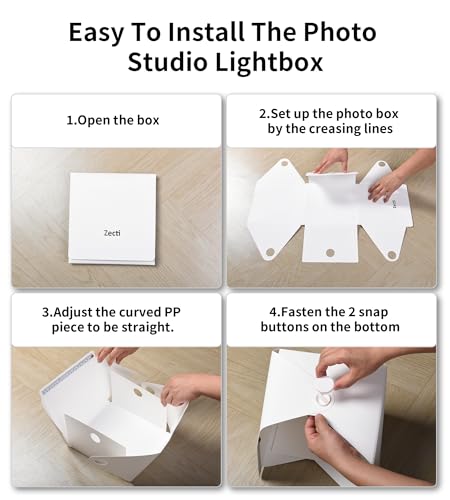 Easy To Install The Photo Studio Lightbox

1.Open the box

Zecti

2.Set up the photo box by the creasing lines

Zecti

3.Adjust the curved PP piece to be straight.

4.Fasten the 2 snap buttons on the bottom