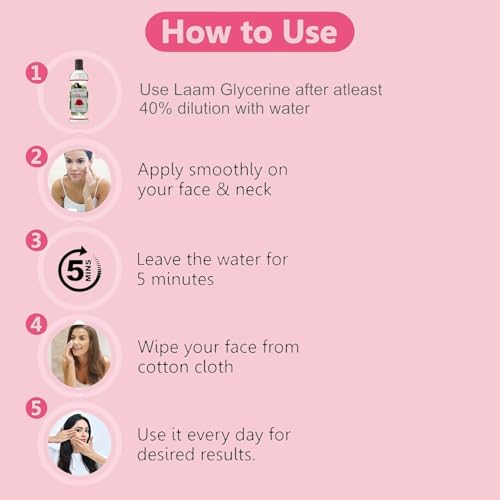 How to Use

1
Use Laam Glycerine after atleast 40% dilution with water

2
Apply smoothly on your face & neck

3
5 MINS
Leave the water for 5 minutes

4
Wipe your face from cotton cloth

5
Use it every day for desired results.