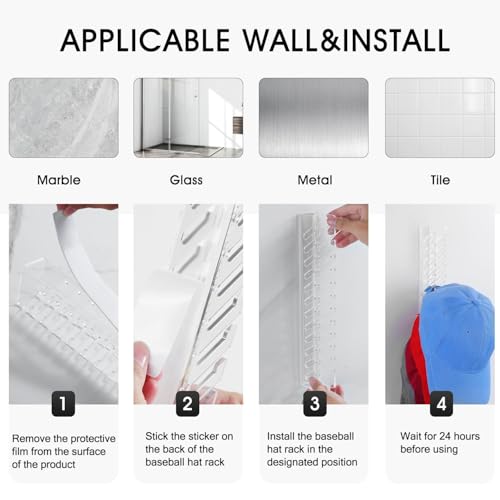 APPLICABLE WALL&INSTALL

Marble

Glass

Metal

Tile

1

Remove the protective film from the surface of the product

2

Stick the sticker on the back of the baseball hat rack

3

Install the baseball hat rack in the designated position

4

Wait for 24 hours before using