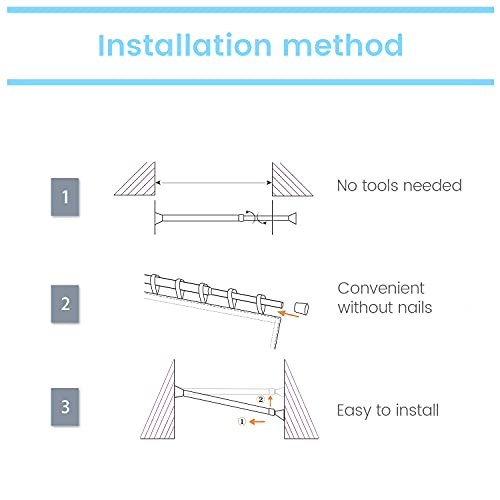 Installation method

1

No tools needed

2

Convenient without nails

3

②

①

Easy to install