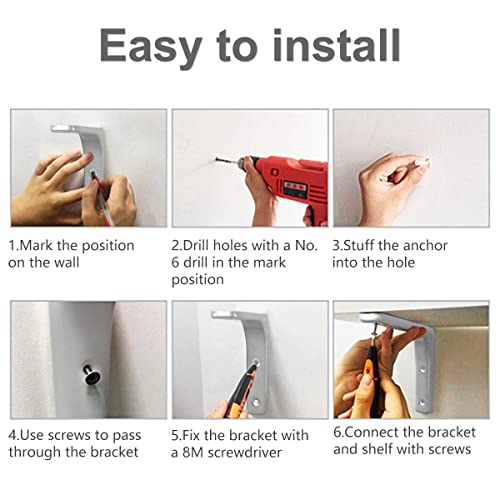 Easy to install

1.Mark the position on the wall

2.Drill holes with a No. 6 drill in the mark position

3.Stuff the anchor into the hole

4.Use screws to pass through the bracket

5.Fix the bracket with a 8M screwdriver

6.Connect the bracket and shelf with screws