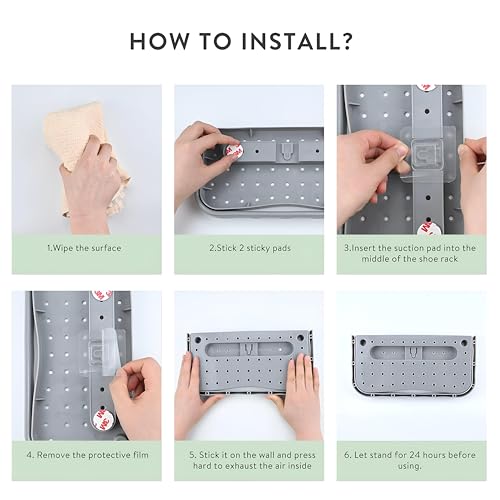 HOW TO INSTALL?

1.Wipe the surface

2.Stick 2 sticky pads

3.Insert the suction pad into the middle of the shoe rack

4. Remove the protective film

5. Stick it on the wall and press hard to exhaust the air inside

6. Let stand for 24 hours before using.