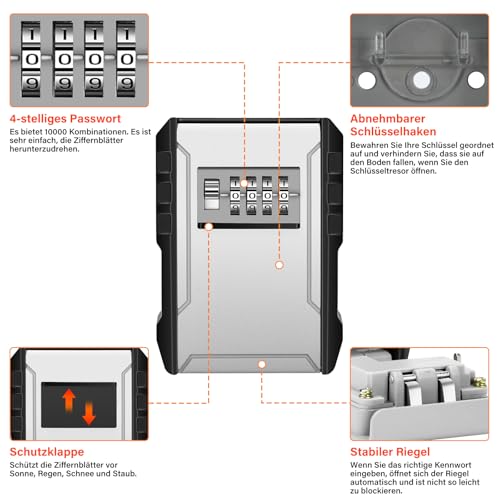 1 1 1 1
0 0 0 0
9 9 9 9

4-stelliges Passwort

Es bietet 10000 Kombinationen. Es ist sehr einfach, die Ziffernblätter herunterzudrehen.

Abnehmbarer Schlüsselhaken

Bewahren Sie Ihre Schlüssel geordnet auf und verhindern Sie, dass sie auf den Boden fallen, wenn Sie den Schlüsseltresor öffnen.

Schutzklappe

Schützt die Ziffernblätter vor Sonne, Regen, Schnee und Staub.

Stabiler Riegel

Wenn Sie das richtige Kennwort eingeben, öffnet sich der Riegel automatisch und ist nicht so leicht zu blockieren.