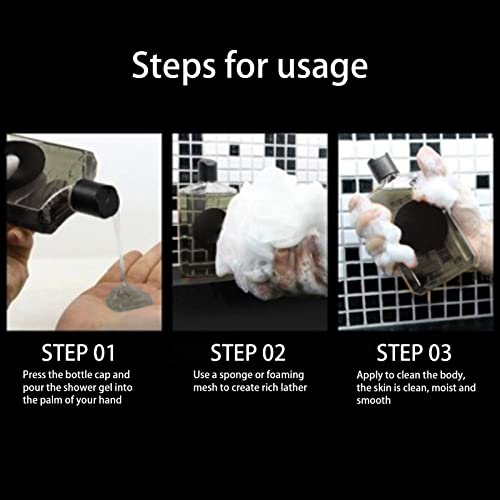 Steps for usage

STEP 01
Press the bottle cap and pour the shower gel into the palm of your hand

STEP 02
Use a sponge or foaming mesh to create rich lather

STEP 03
Apply to clean the body, the skin is clean, moist and smooth