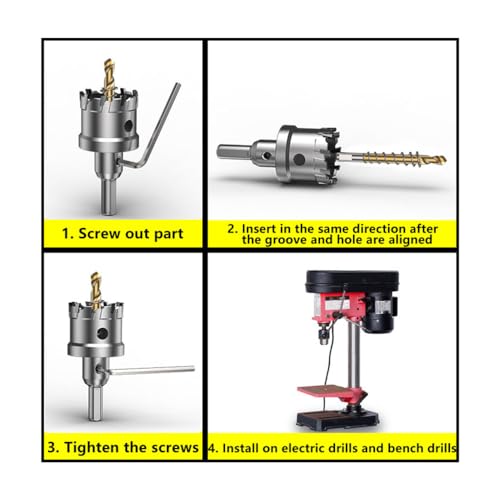 1. Screw out part

2. Insert in the same direction after the groove and hole are aligned

3. Tighten the screws

4. Install on electric drills and bench drills