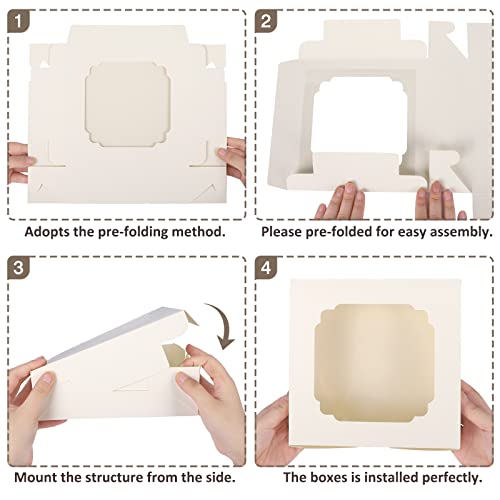 1

Adopts the pre-folding method.

2

Please pre-folded for easy assembly.

3

Mount the structure from the side.

4

The boxes is installed perfectly.