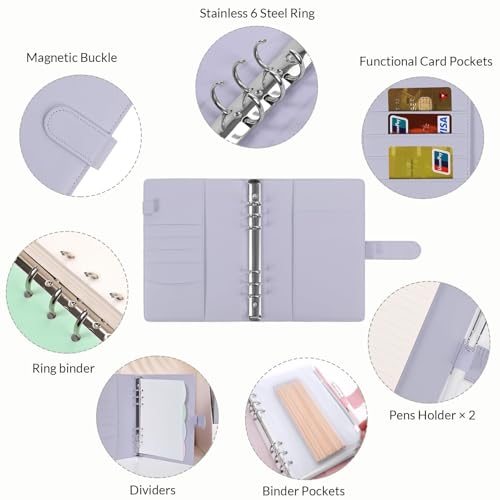 Stainless 6 Steel Ring

Magnetic Buckle

Functional Card Pockets

VISA

Ring binder

Pens Holder × 2

Dividers

Binder Pockets