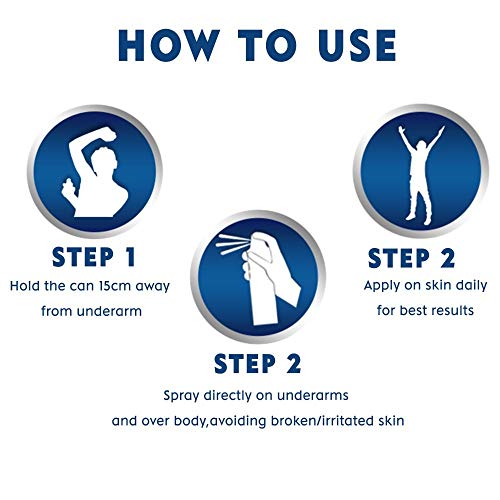 HOW TO USE

STEP 1
Hold the can 15cm away from underarm

STEP 2
Spray directly on underarms and over body,avoiding broken/irritated skin

STEP 2
Apply on skin daily for best results