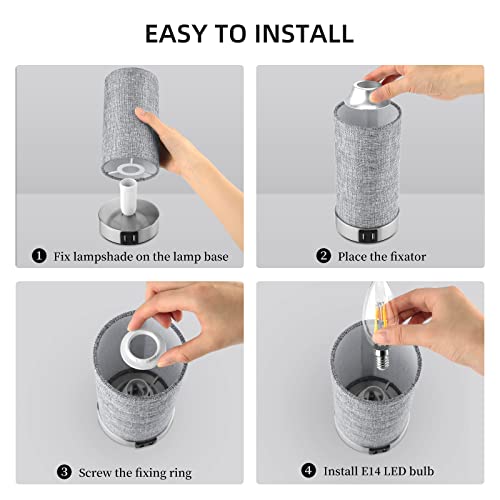 EASY TO INSTALL

1 Fix lampshade on the lamp base

2 Place the fixator

3 Screw the fixing ring

4 Install E14 LED bulb