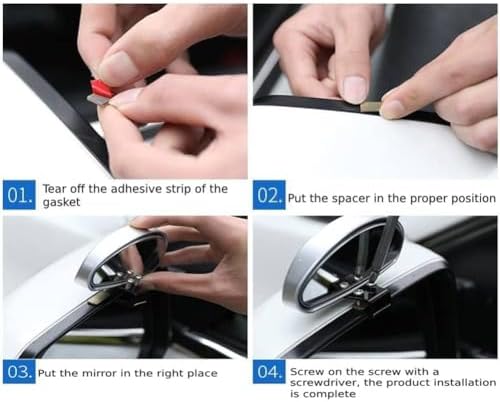 01. Tear off the adhesive strip of the gasket

02. Put the spacer in the proper position

03. Put the mirror in the right place

04. Screw on the screw with a screwdriver, the product installation is complete