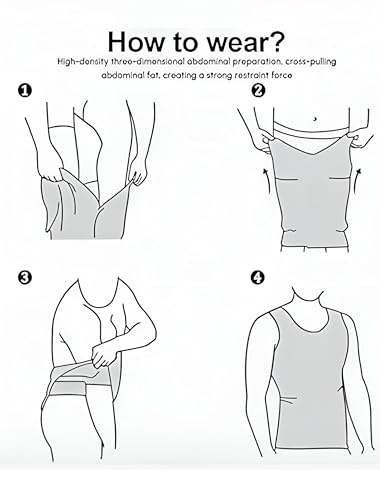 How to wear?

High-density three-dimensional abdominal preparation, cross-pulling abdominal fat, creating a strong restraint force

❶

❷

❸

❹