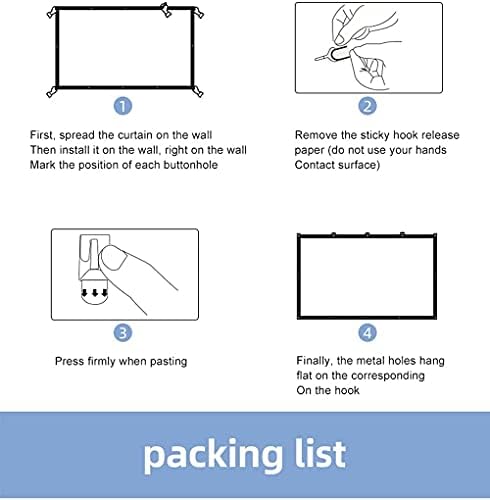 1

First, spread the curtain on the wall
Then install it on the wall, right on the wall
Mark the position of each buttonhole

2

Remove the sticky hook release paper (do not use your hands Contact surface)

3

Press firmly when pasting

4

Finally, the metal holes hang flat on the corresponding On the hook

packing list