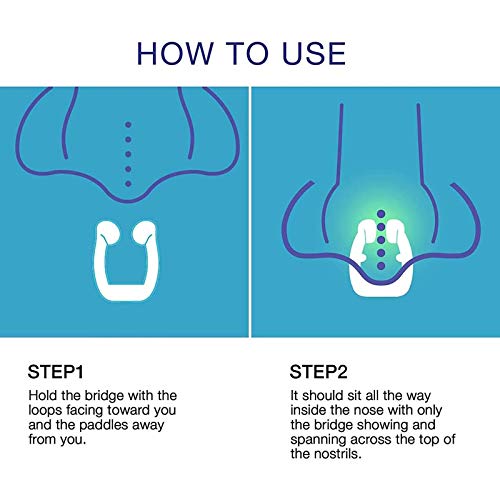 HOW TO USE

STEP1

Hold the bridge with the loops facing toward you and the paddles away from you.

STEP2

It should sit all the way inside the nose with only the bridge showing and spanning across the top of the nostrils.