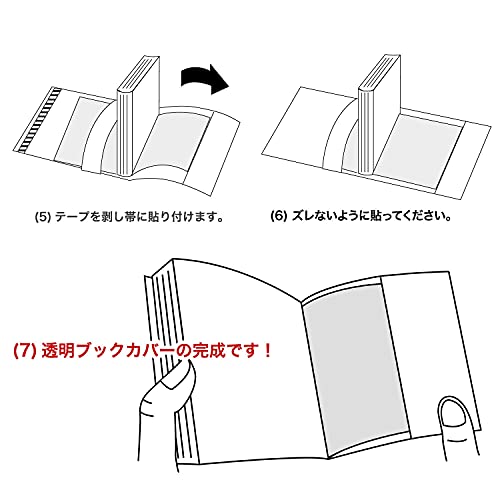 (5) テープを剥し帯に貼り付けます。

(6) ズレないように貼ってください。

(7) 透明ブックカバーの完成です！