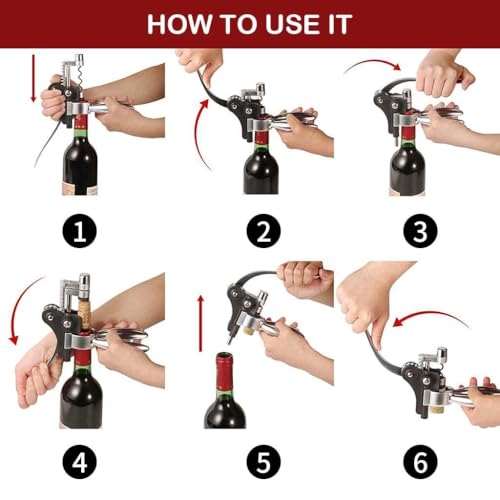 HOW TO USE IT

1

2

3

4

5

6