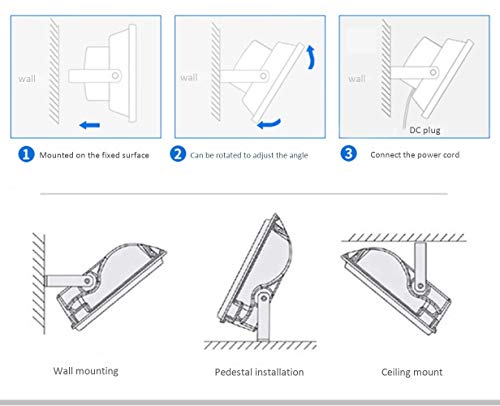 wall

wall

wall

DC plug

1 Mounted on the fixed surface

2 Can be rotated to adjust the angle

3 Connect the power cord

Wall mounting

Pedestal installation

Ceiling mount