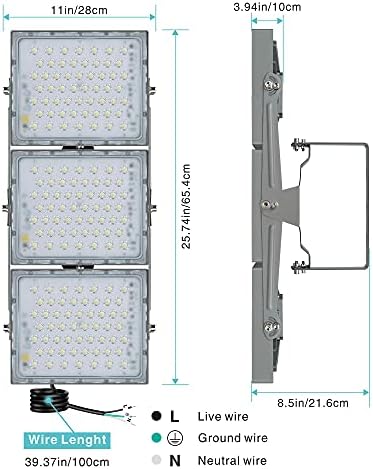 11in/28cm

3.94in/10cm

25.74in/65.4cm

8.5in/21.6cm

Wire Lenght

39.37in/100cm

L Live wire

Ground wire

N Neutral wire