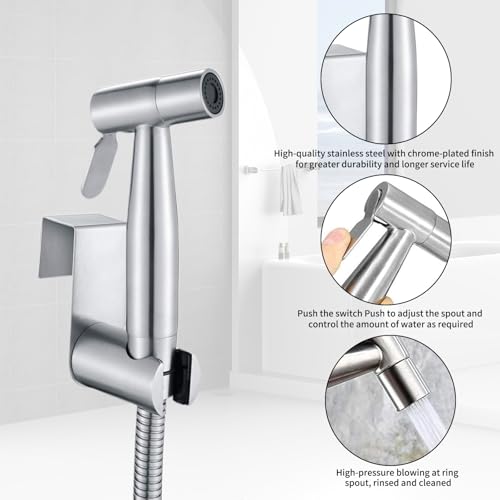 High-quality stainless steel with chrome-plated finish for greater durability and longer service life

Push the switch Push to adjust the spout and control the amount of water as required

High-pressure blowing at ring spout, rinsed and cleaned