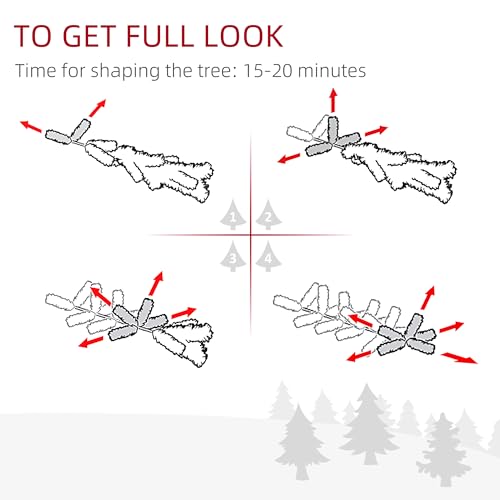 TO GET FULL LOOK

Time for shaping the tree: 15-20 minutes

1 2
3 4