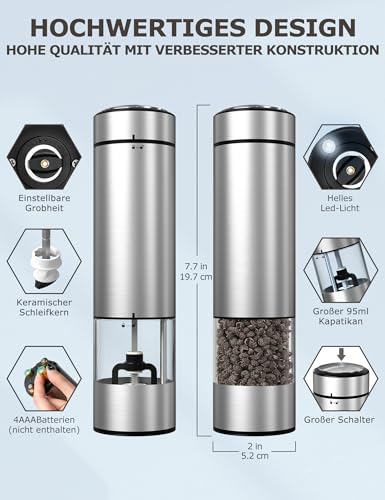 HOCHWERTIGES DESIGN
HOHE QUALITÄT MIT VERBESSERTER KONSTRUKTION

Einstellbare Grobheit

Keramischer Schleifkern

4AAABatterien (nicht enthalten)

7.7 in
19.7 cm

2 in
5.2 cm

Helles Led-Licht

Großer 95ml Kapatikan

Großer Schalter