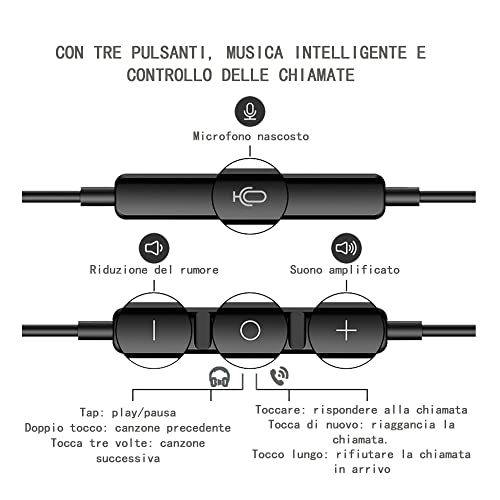 CON TRE PULSANTI, MUSICA INTELLIGENTE E CONTROLLO DELLE CHIAMATE

Microfono nascosto

Riduzione del rumore

Suono amplificato

Tap: play/pausa
Doppio tocco: canzone precedente
Tocca tre volte: canzone successiva

Toccare: rispondere alla chiamata
Tocca di nuovo: riaggancia la chiamata.
Tocco lungo: rifiutare la chiamata in arrivo