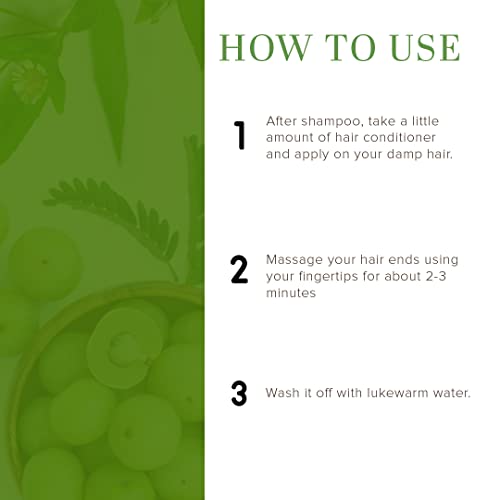 HOW TO USE

1 After shampoo, take a little amount of hair conditioner and apply on your damp hair.

2 Massage your hair ends using your fingertips for about 2-3 minutes

3 Wash it off with lukewarm water.